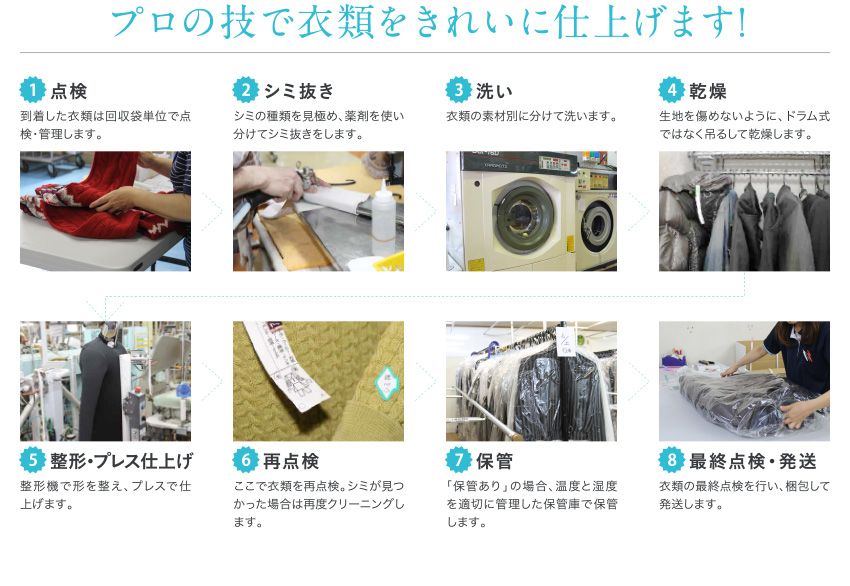 プロの技で衣類をきれいに仕上げます!

1 点検
到着した衣類は回収袋単位で点検・管理します。

2 シミ抜き
シミの種類を見極め、薬剤を使い分けてシミ抜きをします。

3 洗い
衣類の素材別に分けて洗います。

4 乾燥
生地を傷めないように、ドラム式ではなく吊るして乾燥します。

5 整形・プレス仕上げ
整形機で形を整え、プレスで仕上げます。

6 再点検
ここで衣類を再点検。シミが見つかった場合は再度クリーニングします。

7 保管
「保管あり」の場合、温度と湿度を適切に管理した保管庫で保管します。

8 最終点検・発送
衣類の最終点検を行い、梱包して発送します。