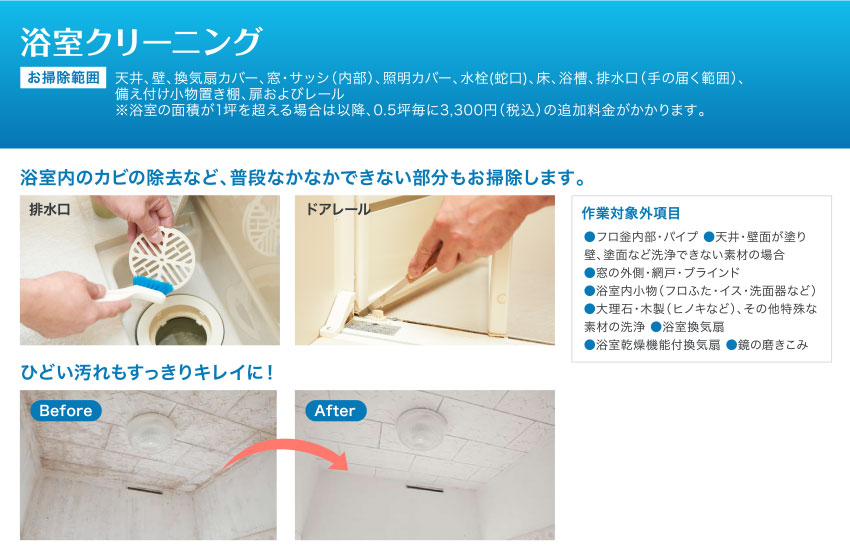 浴室クリーニング

お掃除範囲 天井、壁、換気扇カバー、窓・サッシ（内部）、照明カバー、水栓（蛇口）、床、浴槽、排水口（手の届く範囲）、備え付け小物置き棚、扉およびレール
※浴室の面積が1坪を超える場合は以降、0.5坪毎に3,300円（税込）の追加料金がかかります。

浴室内のカビの除去など、普段なかなかできない部分もお掃除します。

排水口

ドアレール

作業対象外項目
●フロ釜内部・パイプ ●天井・壁面が塗り壁、塗面など洗浄できない素材の場合
●窓の外側・網戸・ブラインド
●浴室内小物（フロふた・イス・洗面器など）
●大理石・木製（ヒノキなど）、その他特殊な素材の洗浄 ●浴室換気扇
●浴室乾燥機能付換気扇 ●鏡の磨きこみ

ひどい汚れもすっきりキレイに！

Before

After